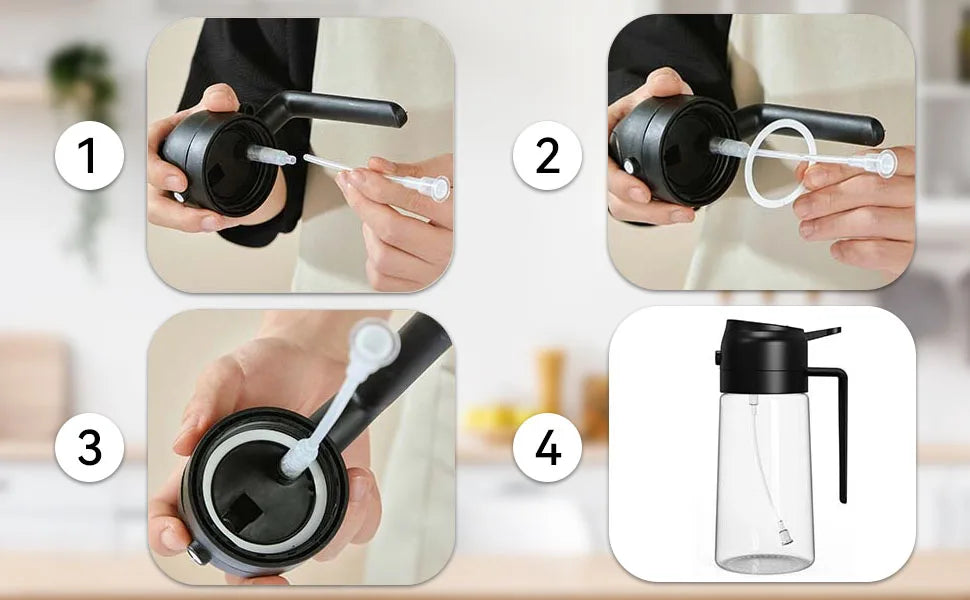 1

2

3

4